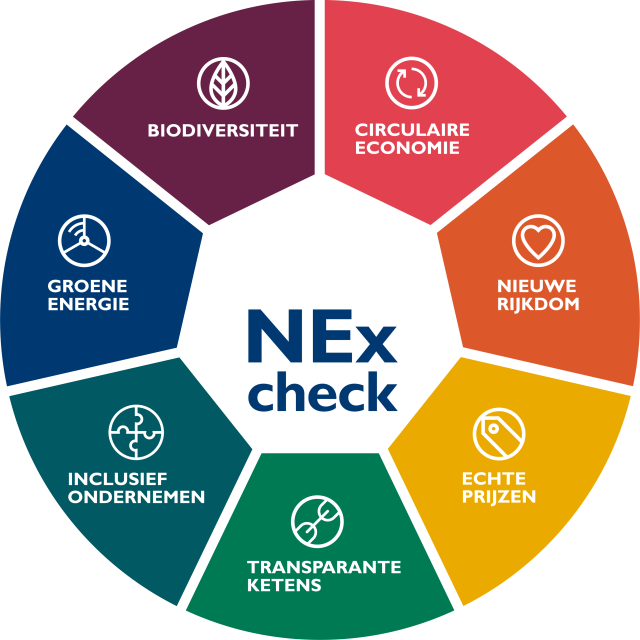 BIODIVERSITEIT

CIRCULAIRE ECONOMIE

NIEUWE RIJKDOM

ECHTE PRIJZEN

TRANSPARANTE KETENS

INCLUSIEF ONDERNEMEN

GROENE ENERGIE

NEx check